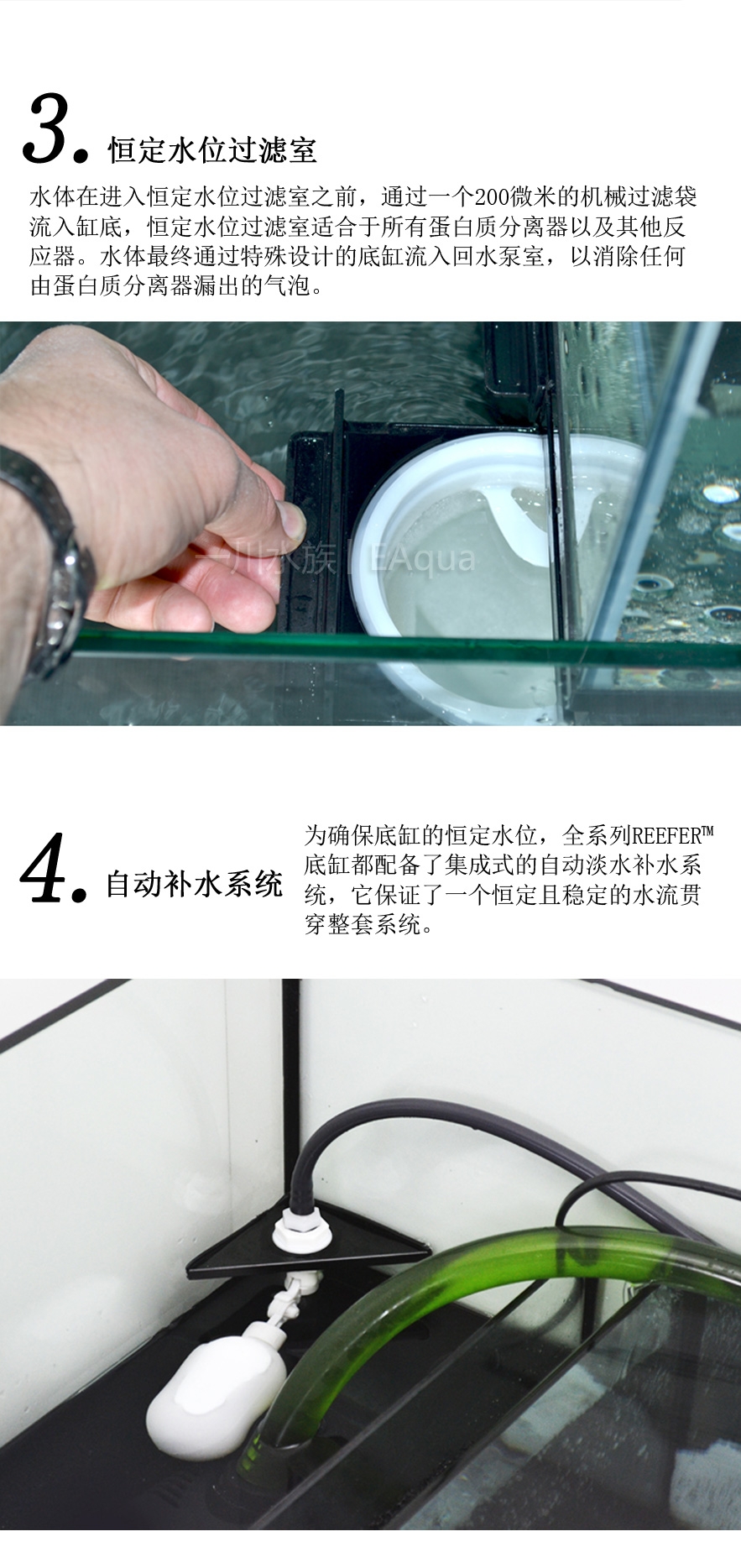 3. 恒定水位过滤室

水体在进入恒定水位过滤室之前，通过一个200微米的机械过滤袋流入缸底，恒定水位过滤室适合于所有蛋白质分离器以及其他反应器。水体最终通过特殊设计的底缸流入回水泵室，以消除任何由蛋白质分离器漏出的气泡。

一川水族 | EAqua

4. 自动补水系统

为确保底缸的恒定水位，全系列REEFER™底缸都配备了集成式的自动淡水补水系统，它保证了一个恒定且稳定的水流贯穿整套系统。